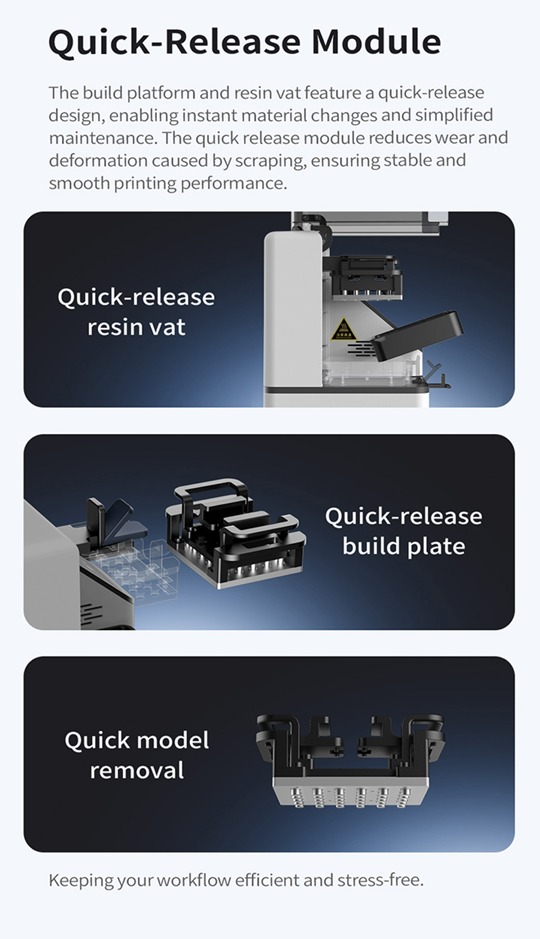 Quick-Release Module

The build platform and resin vat feature a quick-release design, enabling instant material changes and simplified maintenance. The quick release module reduces wear and deformation caused by scraping, ensuring stable and smooth printing performance.

Quick-release resin vat

Quick-release build plate

Quick model removal

Keeping your workflow efficient and stress-free.